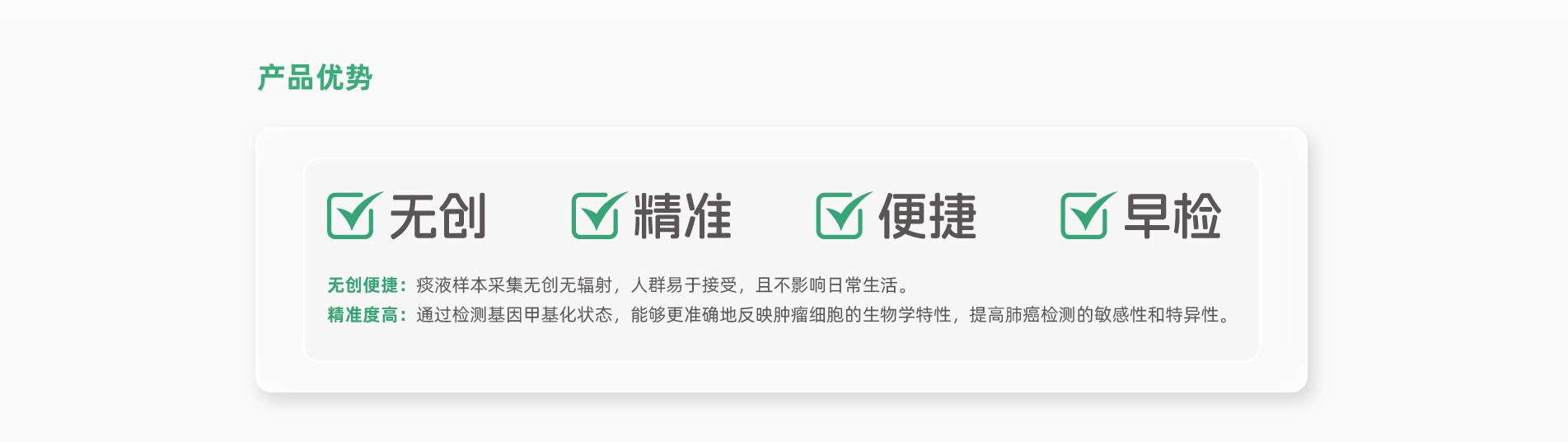 产品优势

无创 精准 便捷 早检

无创便捷：痰液样本采集无创无辐射，人群易于接受，且不影响日常生活。
精准度高：通过检测基因甲基化状态，能够更准确地反映肿瘤细胞的生物学特性，提高肺癌检测的敏感性和特异性。